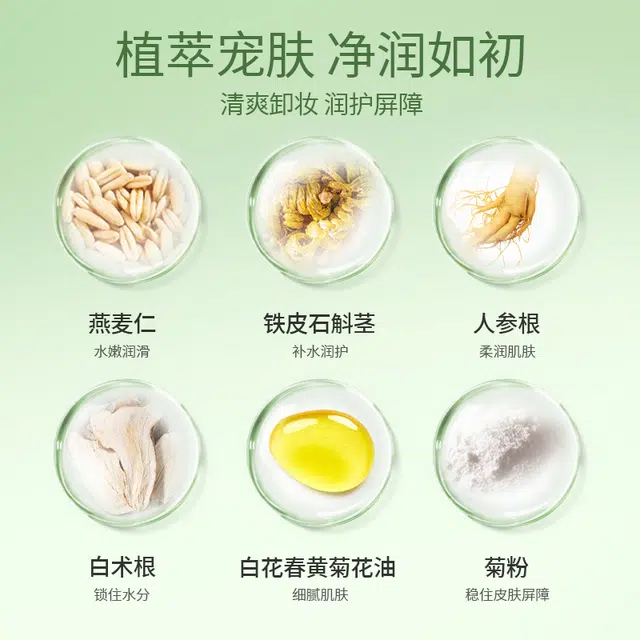 植萃宠肤 净润如初
清爽卸妆 润护屏障

燕麦仁
水嫩润滑

铁皮石斛茎
补水润护

人参根
柔润肌肤

白术根
锁住水分

白花春黄菊花油
细腻肌肤

菊粉
稳住皮肤屏障