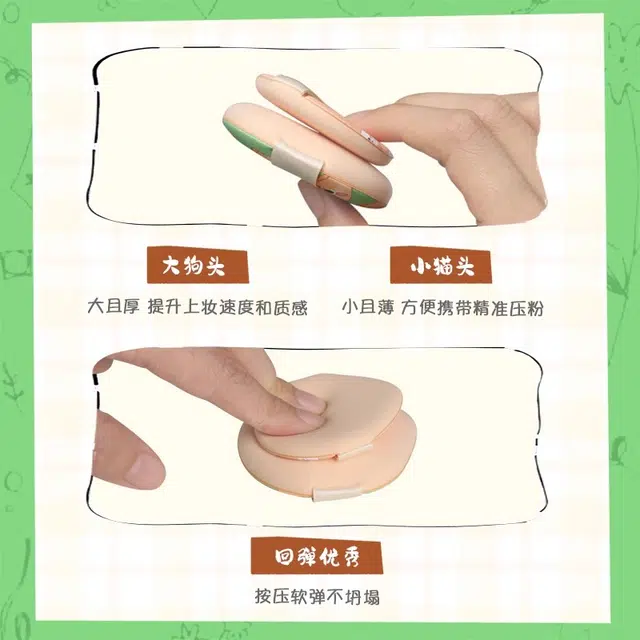 大狗头

大且厚 提升上妆速度和质感

小猫头

小且薄 方便携带精准压粉

回弹优秀

按压软弹不坍塌