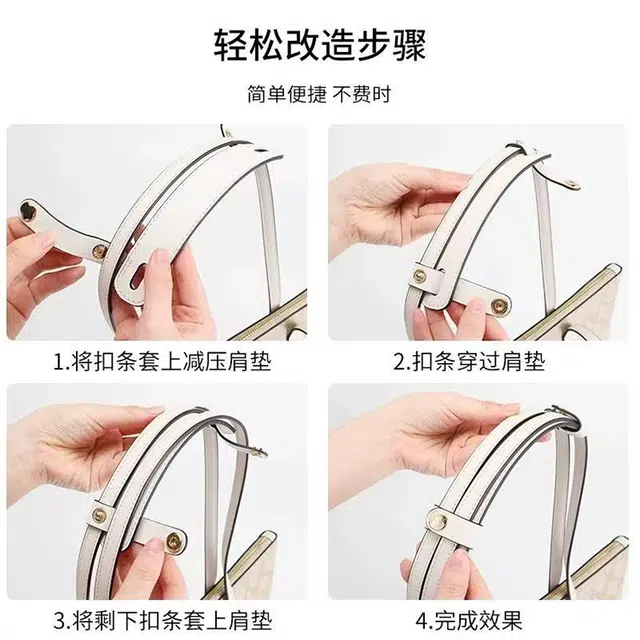 轻松改造步骤

简单便捷 不费时

1.将扣条套上减压肩垫

2.扣条穿过肩垫

3.将剩下扣条套上肩垫

4.完成效果