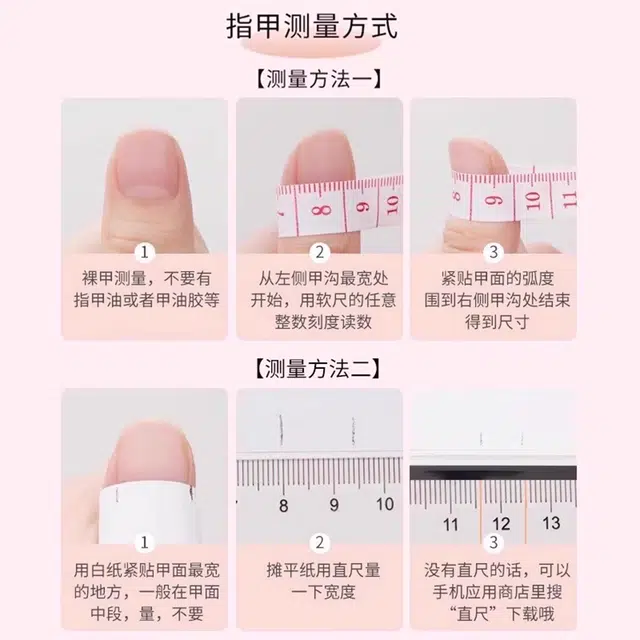 指甲测量方式

【测量方法一】

8 9 10

8 9 10 11

1
裸甲测量，不要有指甲油或者甲油胶等

2
从左侧甲沟最宽处开始，用软尺的任意整数刻度读数

3
紧贴甲面的弧度围到右侧甲沟处结束得到尺寸

【测量方法二】

8 9 10

11 12 13

1
用白纸紧贴甲面最宽的地方，一般在甲面中段，量，不要

2
摊平纸用直尺量一下宽度

3
没有直尺的话，可以手机应用商店里搜“直尺”下载哦