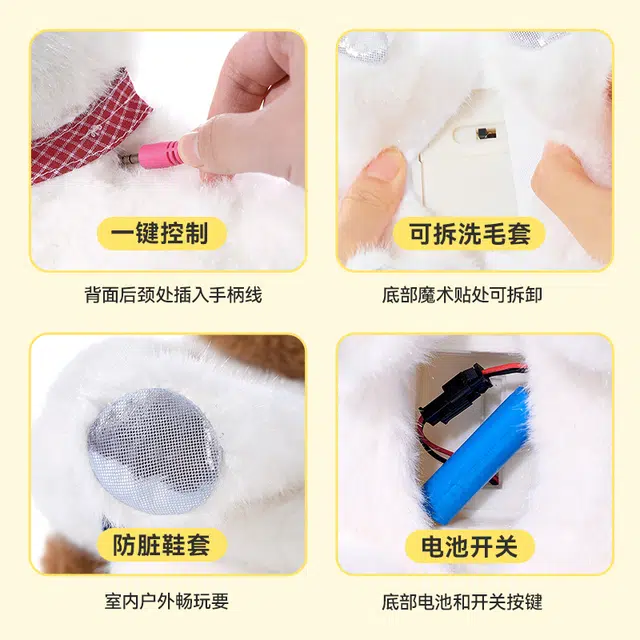 一键控制

背面后颈处插入手柄线

可拆洗毛套

底部魔术贴处可拆卸

防脏鞋套

室内户外畅玩耍

电池开关

底部电池和开关按键