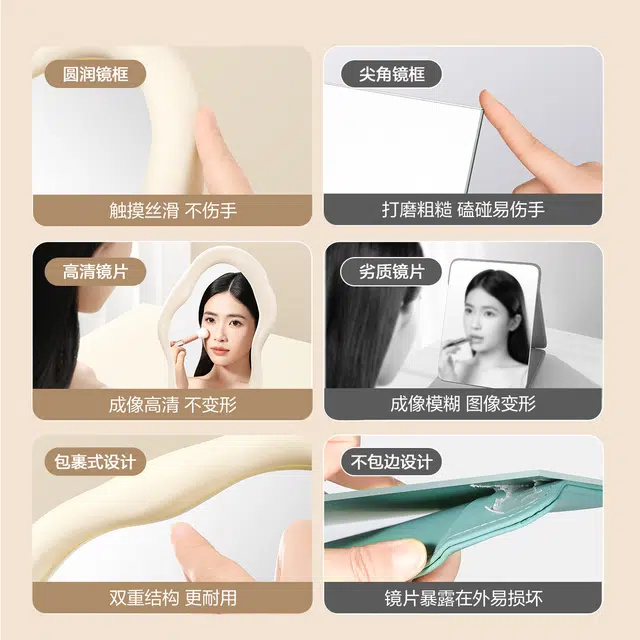 圆润镜框

触摸丝滑 不伤手

尖角镜框

打磨粗糙 磕碰易伤手

高清镜片

成像高清 不变形

劣质镜片

成像模糊 图像变形

包裹式设计

双重结构 更耐用

不包边设计

镜片暴露在外易损坏