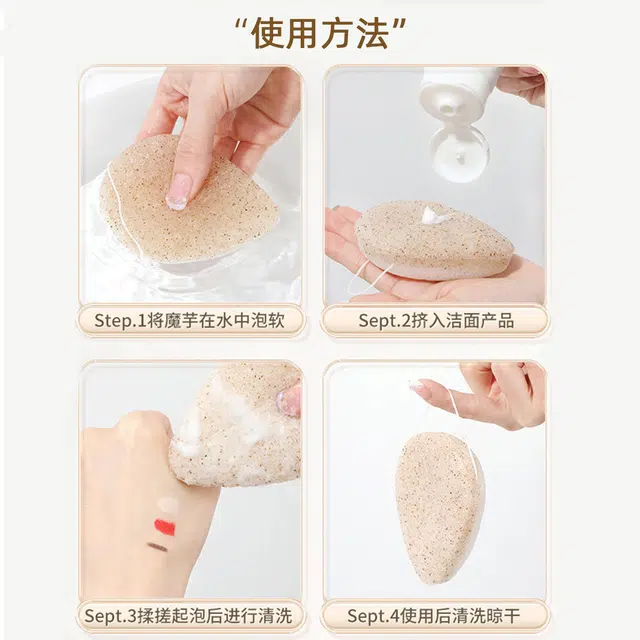 “使用方法”

Step.1将魔芋在水中泡软

Sept.2挤入洁面产品

Sept.3揉搓起泡后进行清洗

Sept.4使用后清洗晾干