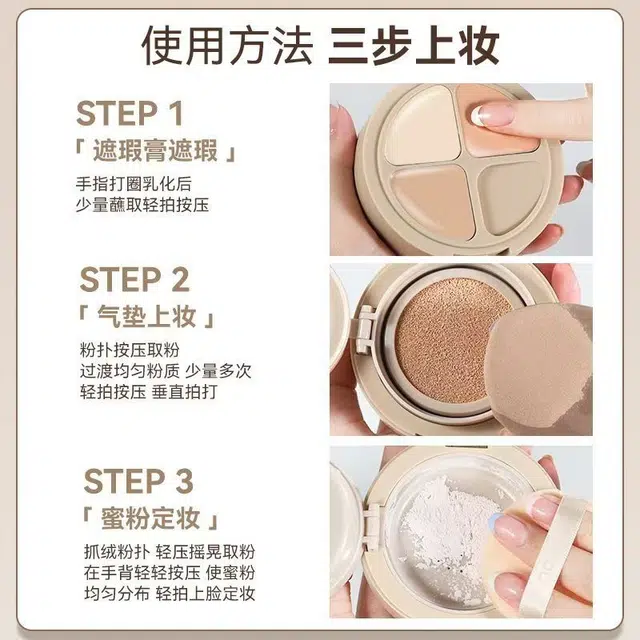 使用方法 三步上妆

STEP 1
「 遮瑕膏遮瑕 」
手指打圈乳化后
少量蘸取轻拍按压

STEP 2
「 气垫上妆 」
粉扑按压取粉
过渡均匀粉质 少量多次
轻拍按压 垂直拍打

STEP 3
「 蜜粉定妆 」
抓绒粉扑 轻压摇晃取粉
在手背轻轻按压 使蜜粉
均匀分布 轻拍上脸定妆