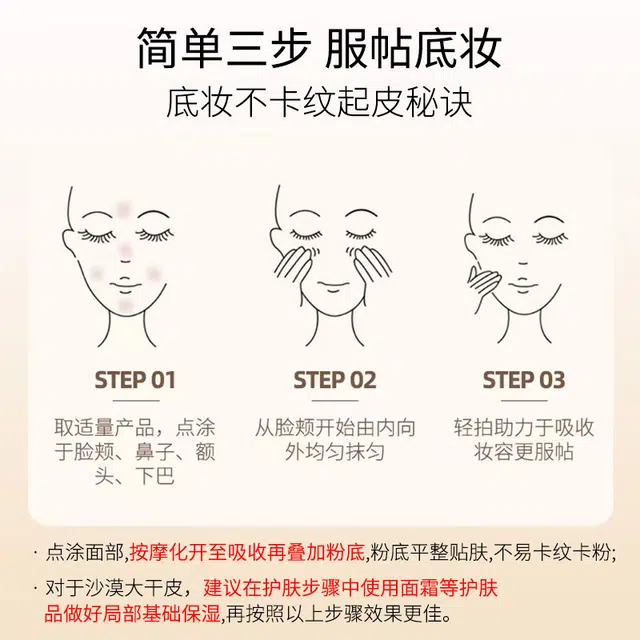 简单三步 服帖底妆

底妆不卡纹起皮秘诀

STEP 01

取适量产品，点涂于脸颊、鼻子、额头、下巴

STEP 02

从脸颊开始由内向外均匀抹匀

STEP 03

轻拍助力于吸收妆容更服帖

· 点涂面部,按摩化开至吸收再叠加粉底,粉底平整贴肤,不易卡纹卡粉;

· 对于沙漠大干皮，建议在护肤步骤中使用面霜等护肤品做好局部基础保湿,再按照以上步骤效果更佳。