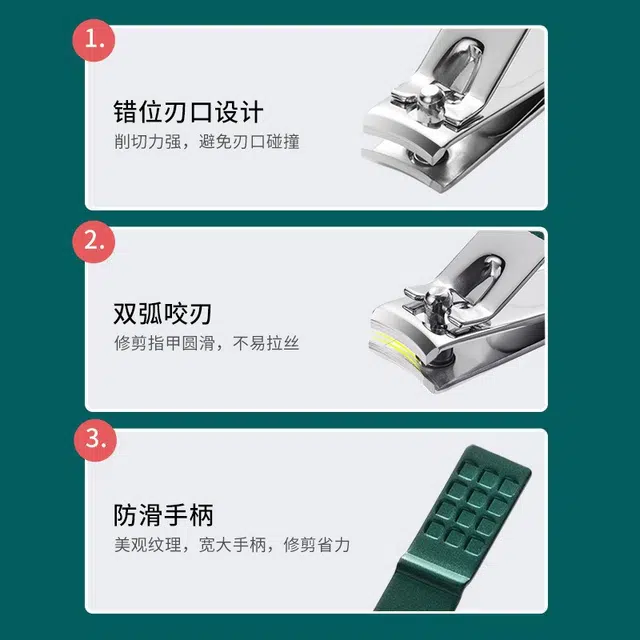 1.

错位刃口设计
削切力强，避免刃口碰撞

2.

双弧咬刃
修剪指甲圆滑，不易拉丝

3.

防滑手柄
美观纹理，宽大手柄，修剪省力