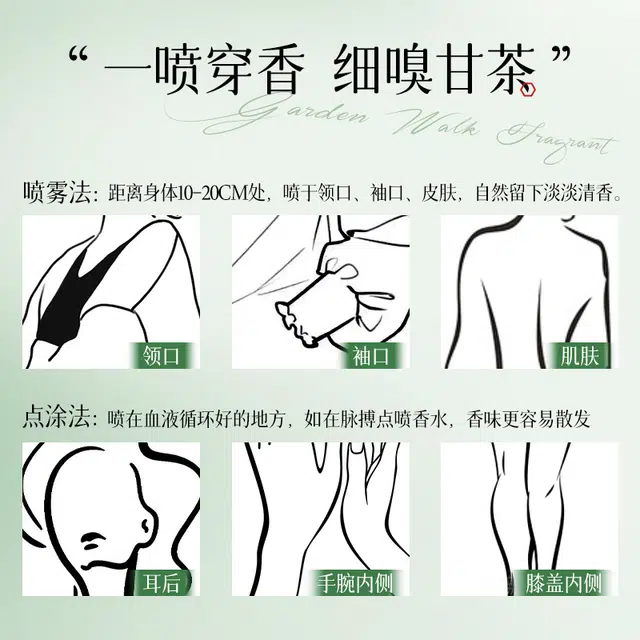 “一喷穿香 细嗅甘茶”

Garden Walk Fragrant

喷雾法：距离身体10-20CM处，喷于领口、袖口、皮肤，自然留下淡淡清香。

领口

袖口

肌肤

点涂法：喷在血液循环好的地方，如在脉搏点喷香水，香味更容易散发

耳后

手腕内侧

膝盖内侧