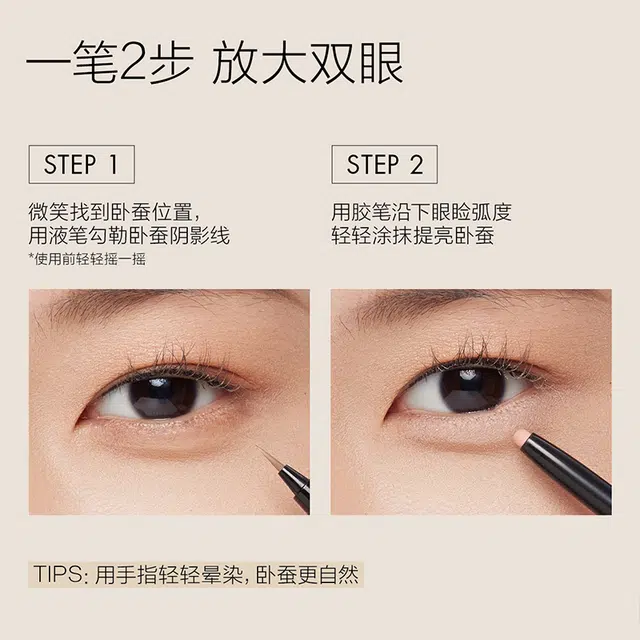 一笔2步 放大双眼

STEP 1

微笑找到卧蚕位置，
用液笔勾勒卧蚕阴影线
*使用前轻轻摇一摇

STEP 2

用胶笔沿下眼睑弧度
轻轻涂抹提亮卧蚕

TIPS: 用手指轻轻晕染，卧蚕更自然