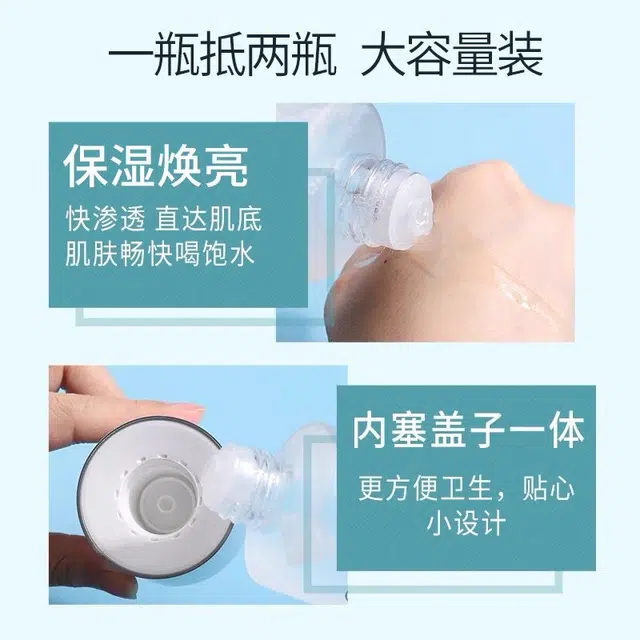 一瓶抵两瓶 大容量装

保湿焕亮

快渗透 直达肌底
肌肤畅快喝饱水

内塞盖子一体

更方便卫生，贴心小设计