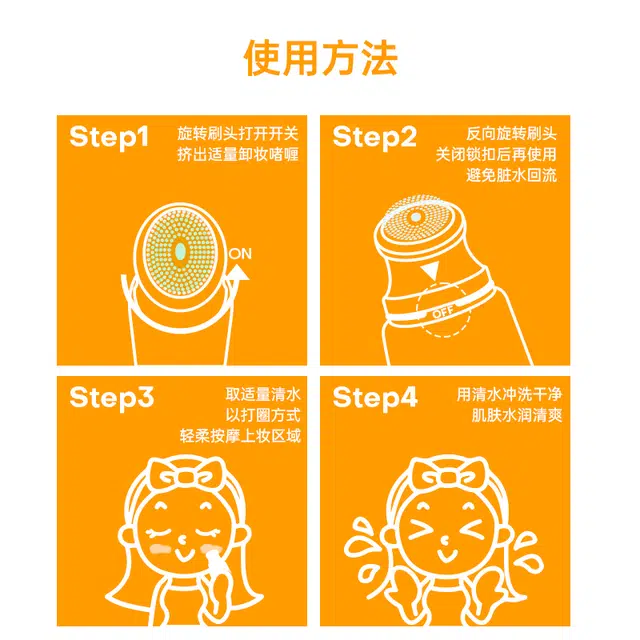 使用方法

Step1 旋转刷头打开开关
挤出适量卸妆啫喱

ON

Step2 反向旋转刷头
关闭锁扣后再使用
避免脏水回流

OFF

Step3 取适量清水
以打圈方式
轻柔按摩上妆区域

Step4 用清水冲洗干净
肌肤水润清爽