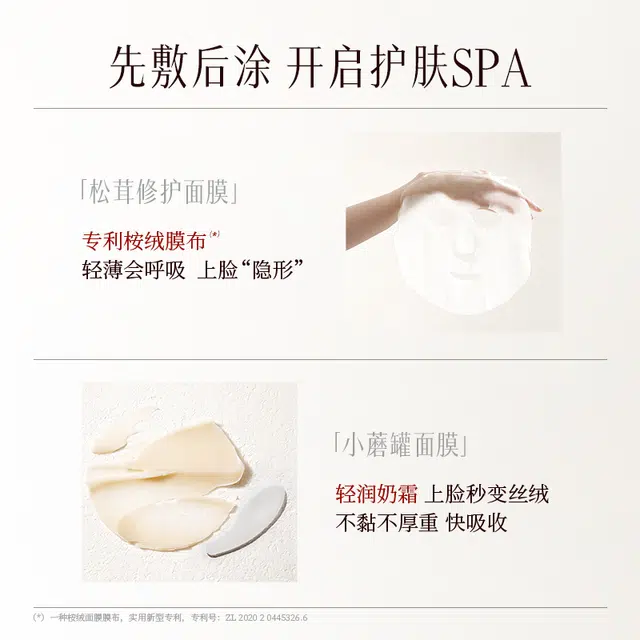 先敷后涂 开启护肤SPA

「松茸修护面膜」

专利桉绒膜布(*)
轻薄会呼吸 上脸“隐形”

「小蘑罐面膜」

轻润奶霜 上脸秒变丝绒
不黏不厚重 快吸收

(*) 一种桉绒面膜膜布，实用新型专利，专利号：ZL 2020 2 0445326.6