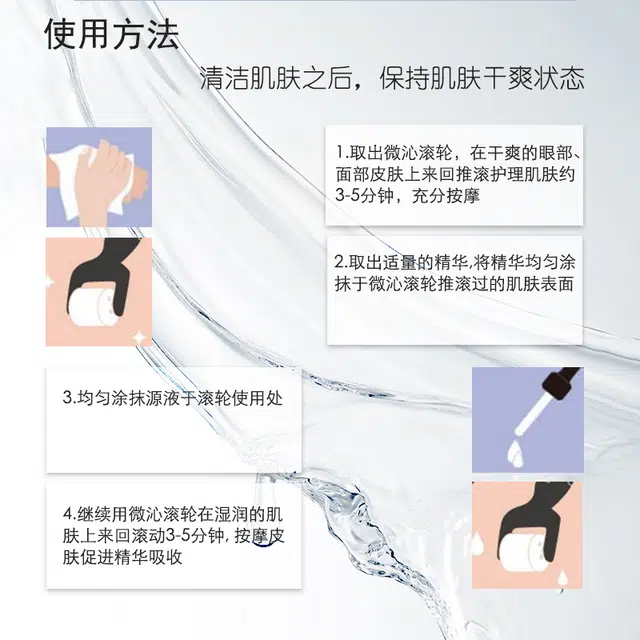 使用方法

清洁肌肤之后，保持肌肤干爽状态

1.取出微沁滚轮，在干爽的眼部、面部皮肤上来回推滚护理肌肤约3-5分钟，充分按摩

2.取出适量的精华,将精华均匀涂抹于微沁滚轮推滚过的肌肤表面

3.均匀涂抹源液于滚轮使用处

4.继续用微沁滚轮在湿润的肌肤上来回滚动3-5分钟, 按摩皮肤促进精华吸收