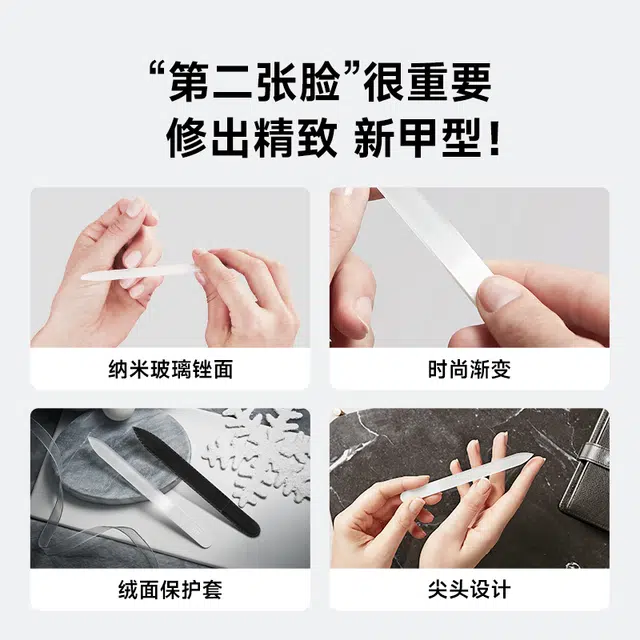 “第二张脸”很重要
修出精致 新甲型！

纳米玻璃锉面

时尚渐变

绒面保护套

尖头设计