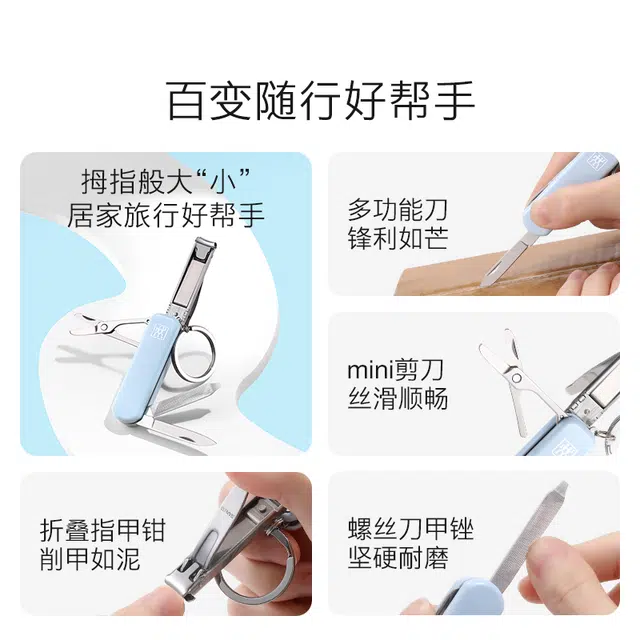 百变随行好帮手

拇指般大“小”
居家旅行好帮手

多功能刀
锋利如芒

mini剪刀
丝滑顺畅

折叠指甲钳
削甲如泥

螺丝刀甲锉
坚硬耐磨