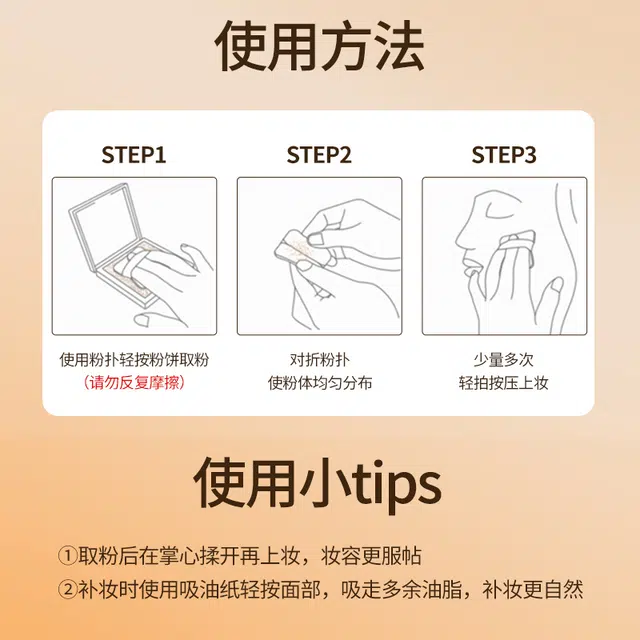 使用方法

STEP1

使用粉扑轻按粉饼取粉
（请勿反复摩擦）

STEP2

对折粉扑
使粉体均匀分布

STEP3

少量多次
轻拍按压上妆

使用小tips

①取粉后在掌心揉开再上妆，妆容更服帖
②补妆时使用吸油纸轻按面部，吸走多余油脂，补妆更自然