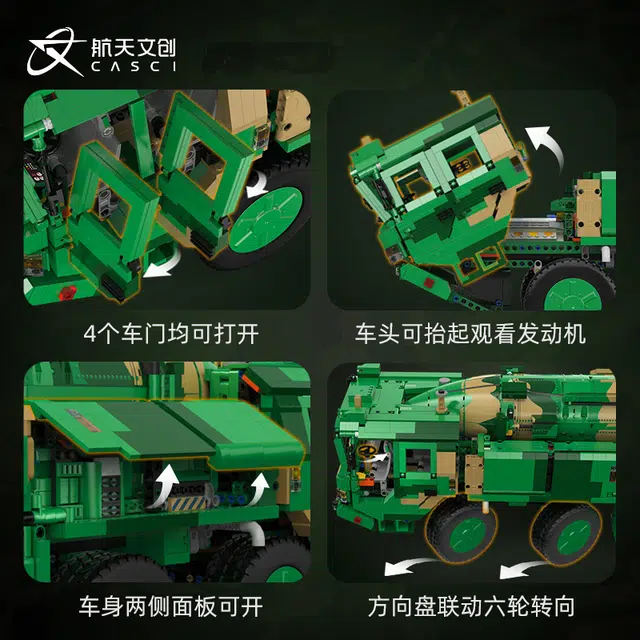 航天文创
CASCI

4个车门均可打开

车头可抬起观看发动机

车身两侧面板可开

方向盘联动六轮转向