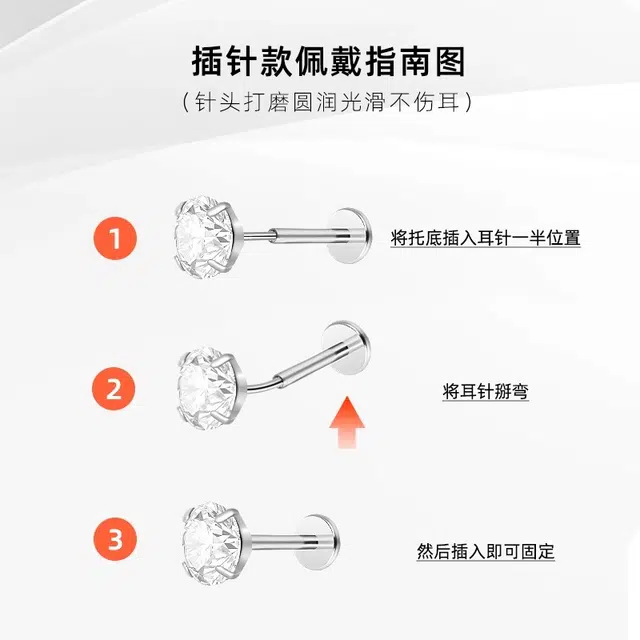 插针款佩戴指南图
(针头打磨圆润光滑不伤耳)

1
将托底插入耳针一半位置

2
将耳针掰弯

3
然后插入即可固定