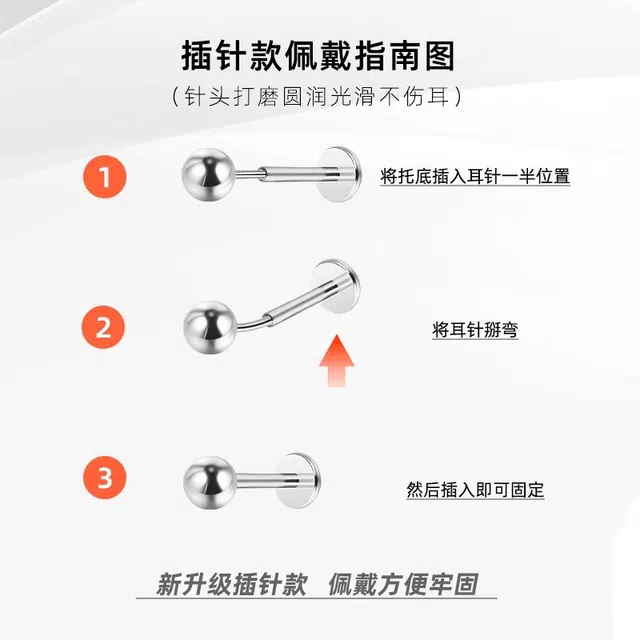 插针款佩戴指南图
（针头打磨圆润光滑不伤耳）

1
将托底插入耳针一半位置

2
将耳针掰弯

3
然后插入即可固定

新升级插针款　佩戴方便牢固