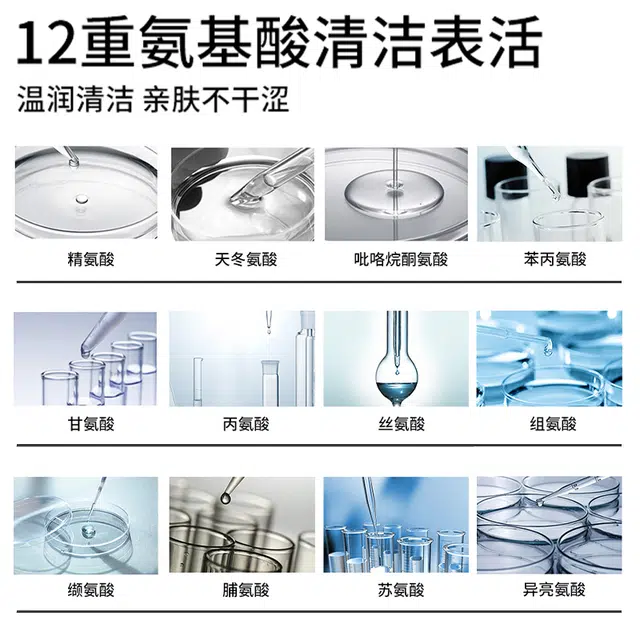 12重氨基酸清洁表活

温润清洁 亲肤不干涩

精氨酸

天冬氨酸

吡咯烷酮氨酸

苯丙氨酸

甘氨酸

丙氨酸

丝氨酸

组氨酸

缬氨酸

脯氨酸

苏氨酸

异亮氨酸