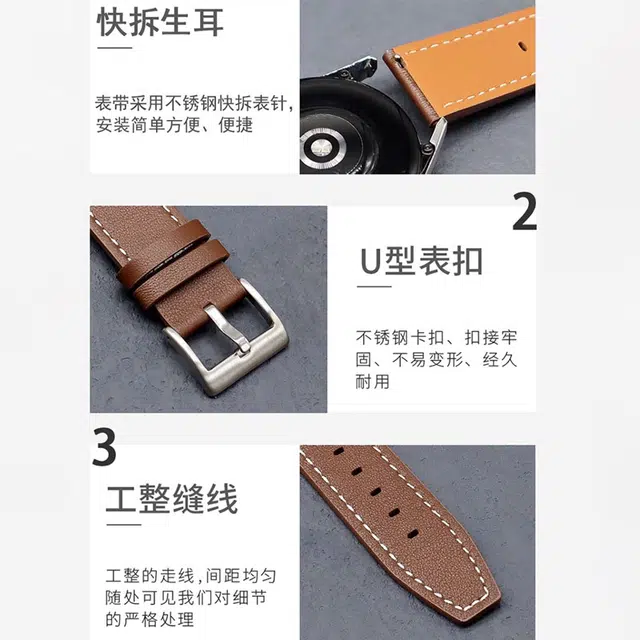 快拆生耳

表带采用不锈钢快拆表针,安装简单方便、便捷

2

U型表扣

不锈钢卡扣、扣接牢固、不易变形、经久耐用

3

工整缝线

工整的走线,间距均匀随处可见我们对细节的严格处理