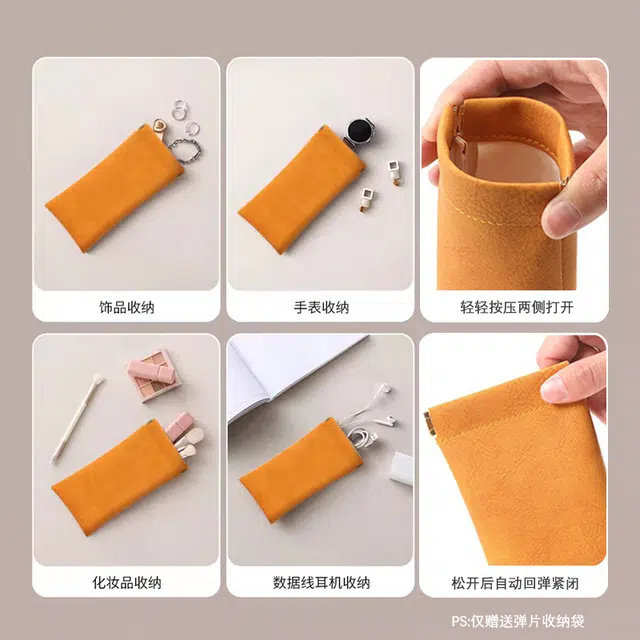 饰品收纳

手表收纳

轻轻按压两侧打开

化妆品收纳

数据线耳机收纳

松开后自动回弹紧闭

PS:仅赠送弹片收纳袋