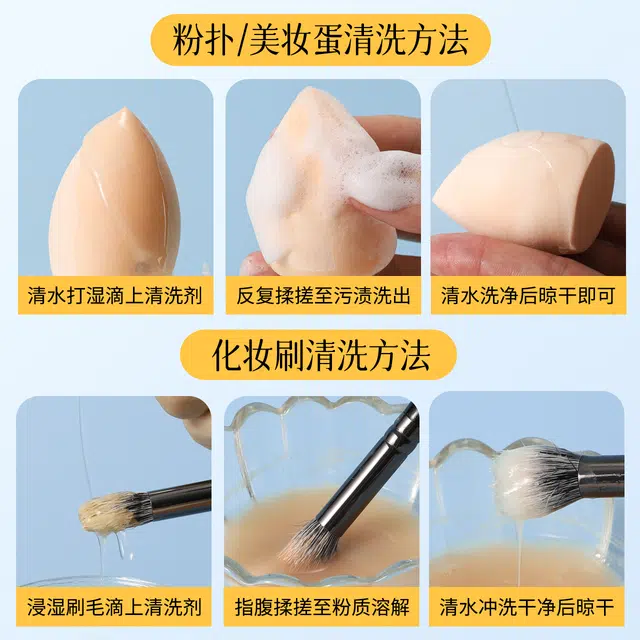 粉扑/美妆蛋清洗方法

清水打湿滴上清洗剂

反复揉搓至污渍洗出

清水洗净后晾干即可

化妆刷清洗方法

浸湿刷毛滴上清洗剂

指腹揉搓至粉质溶解

清水冲洗干净后晾干