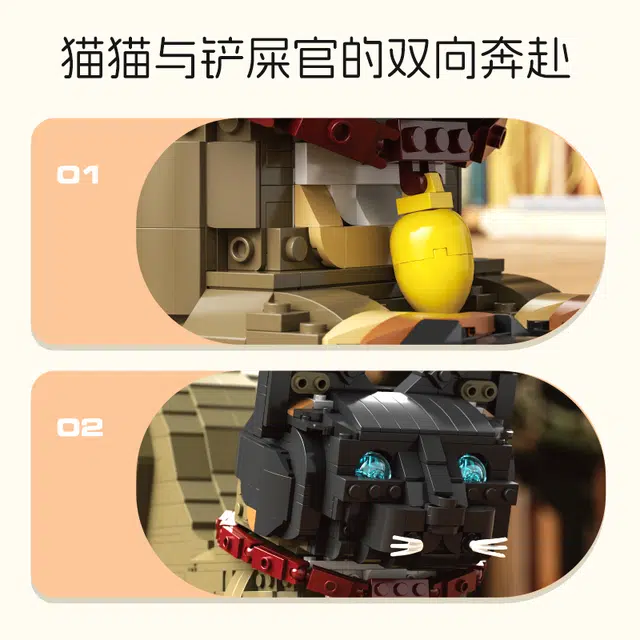 猫猫与铲屎官的双向奔赴

01

02