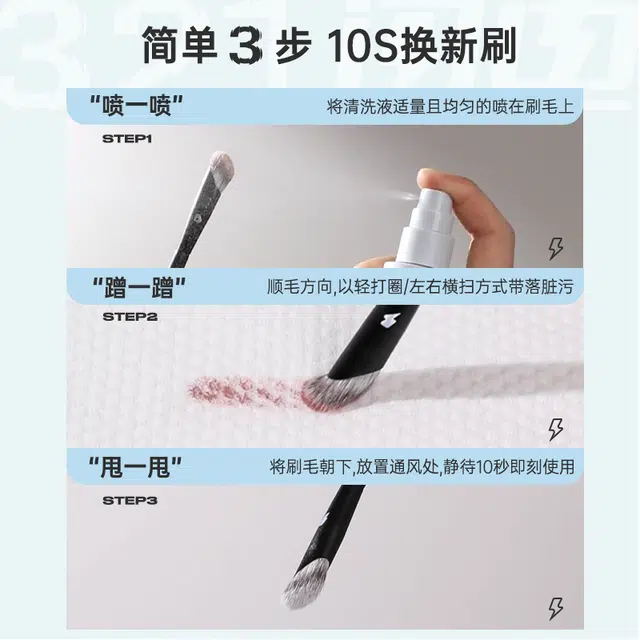 简单 3 步 10S换新刷

“喷一喷”
将清洗液适量且均匀的喷在刷毛上
STEP1

“蹭一蹭”
顺毛方向,以轻打圈/左右横扫方式带落脏污
STEP2

“甩一甩”
将刷毛朝下,放置通风处,静待10秒即刻使用
STEP3