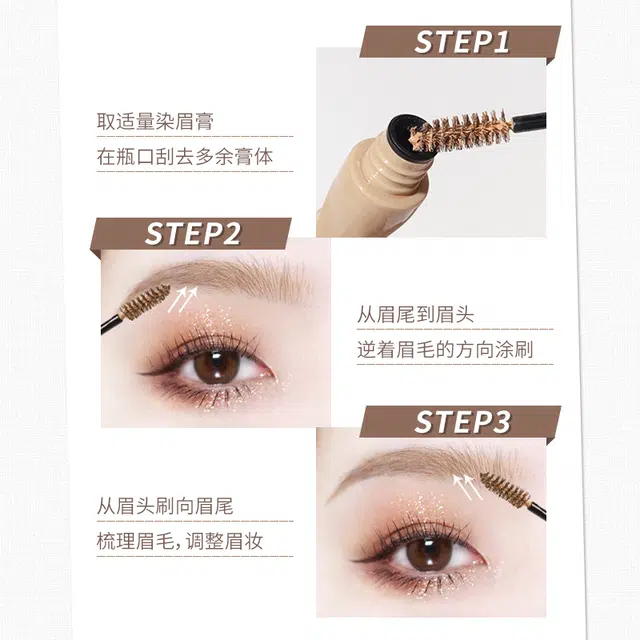 STEP1

取适量染眉膏

在瓶口刮去多余膏体

STEP2

从眉尾到眉头

逆着眉毛的方向涂刷

STEP3

从眉头刷向眉尾

梳理眉毛，调整眉妆