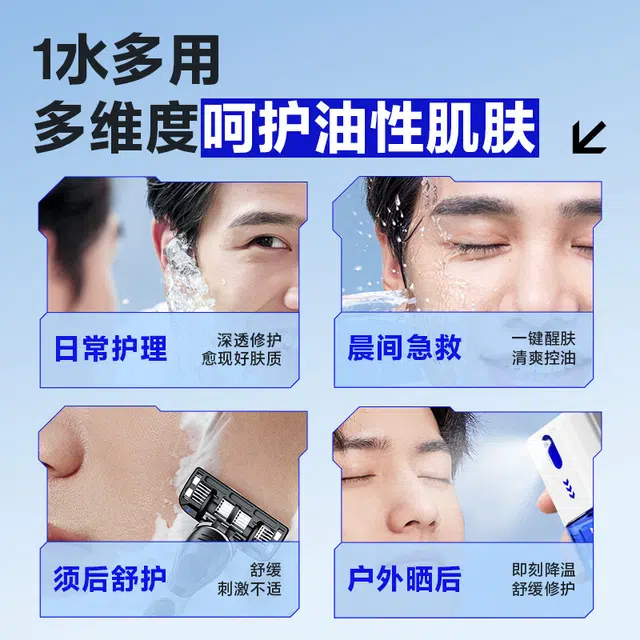 1水多用
多维度呵护油性肌肤

日常护理
深透修护
愈现好肤质

晨间急救
一键醒肤
清爽控油

须后舒护
舒缓
刺激不适

户外晒后
即刻降温
舒缓修护