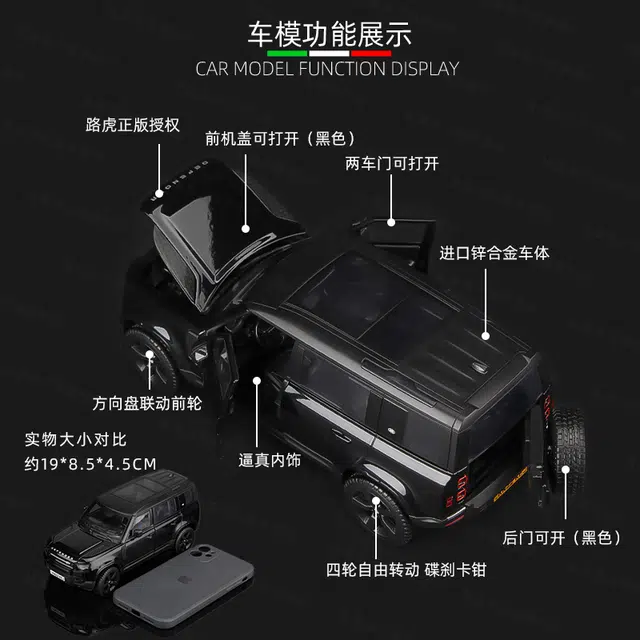 车模功能展示
CAR MODEL FUNCTION DISPLAY

路虎正版授权

前机盖可打开（黑色）

两车门可打开

DEFENDER

进口锌合金车体

方向盘联动前轮

实物大小对比
约19*8.5*4.5CM

逼真内饰

后门可开（黑色）

四轮自由转动 碟刹卡钳