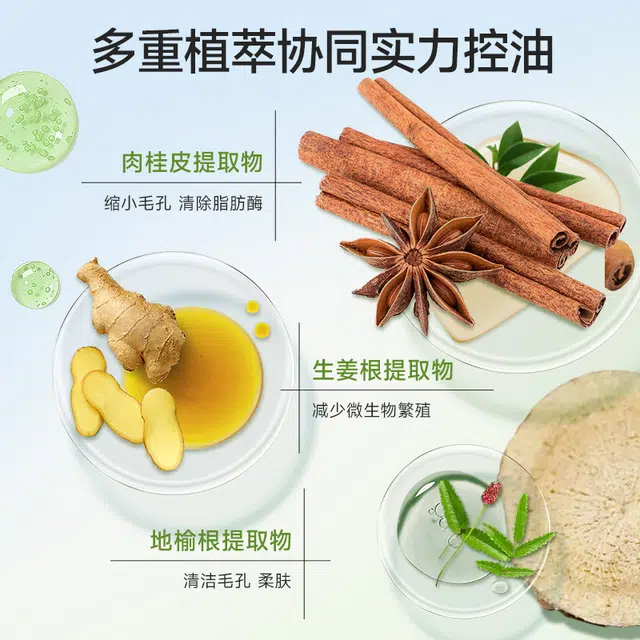 多重植萃协同实力控油

肉桂皮提取物

缩小毛孔 清除脂肪酶

生姜根提取物

减少微生物繁殖

地榆根提取物

清洁毛孔 柔肤