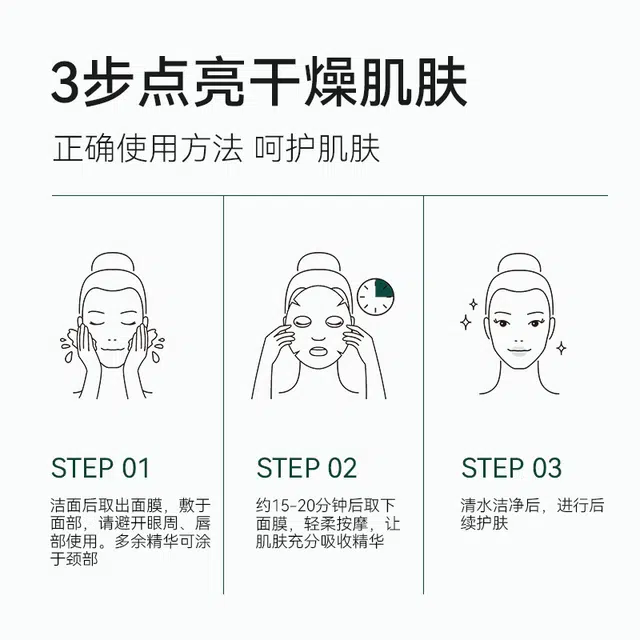 3步点亮干燥肌肤

正确使用方法 呵护肌肤

STEP 01

洁面后取出面膜，敷于面部，请避开眼周、唇部使用。多余精华可涂于颈部

STEP 02

约15-20分钟后取下面膜，轻柔按摩，让肌肤充分吸收精华

STEP 03

清水洁净后，进行后续护肤