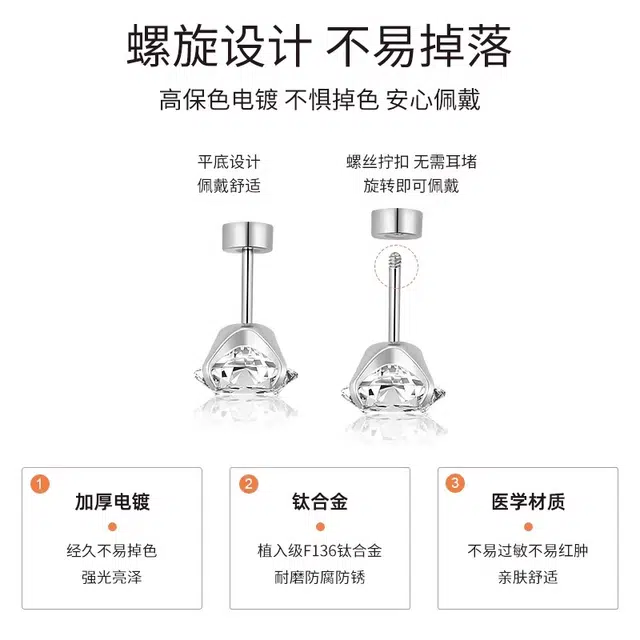 螺旋设计 不易掉落

高保色电镀 不惧掉色 安心佩戴

平底设计
佩戴舒适

螺丝拧扣 无需耳堵
旋转即可佩戴

1
加厚电镀
经久不易掉色
强光亮泽

2
钛合金
植入级F136钛合金
耐磨防腐防锈

3
医学材质
不易过敏不易红肿
亲肤舒适