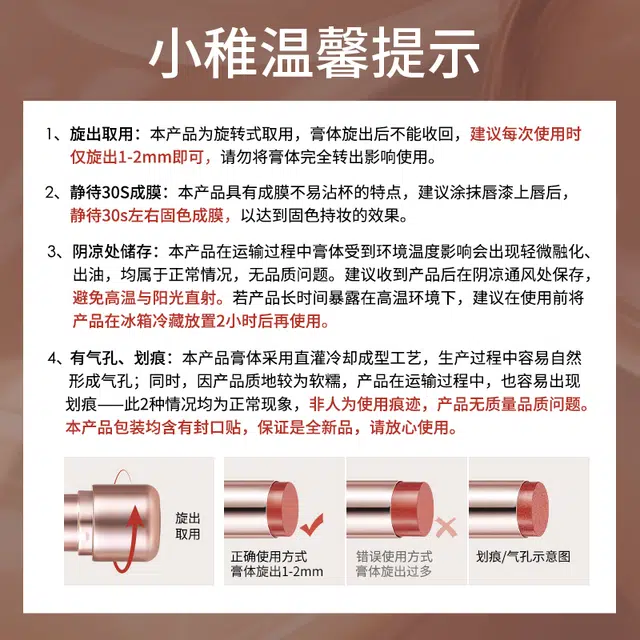 小稚温馨提示

1、旋出取用：本产品为旋转式取用，膏体旋出后不能收回，建议每次使用时仅旋出1-2mm即可，请勿将膏体完全转出影响使用。

2、静待30S成膜：本产品具有成膜不易沾杯的特点，建议涂抹唇漆上唇后，静待30s左右固色成膜，以达到固色持妆的效果。

3、阴凉处储存：本产品在运输过程中膏体受到环境温度影响会出现轻微融化、出油，均属于正常情况，无品质问题。建议收到产品后在阴凉通风处保存，避免高温与阳光直射。若产品长时间暴露在高温环境下，建议在使用前将产品在冰箱冷藏放置2小时后再使用。

4、有气孔、划痕：本产品膏体采用直灌冷却成型工艺，生产过程中容易自然形成气孔；同时，因产品质地较为软糯，产品在运输过程中，也容易出现划痕——此2种情况均为正常现象，非人为使用痕迹，产品无质量品质问题。本产品包装均含有封口贴，保证是全新品，请放心使用。

旋出取用

正确使用方式
膏体旋出1-2mm

错误使用方式
膏体旋出过多

划痕/气孔示意图