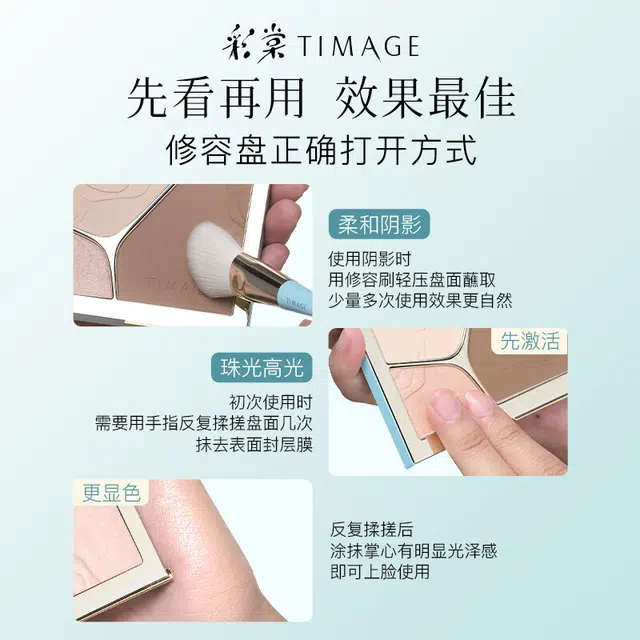 彩棠 TIMAGE
先看再用 效果最佳
修容盘正确打开方式

TIMAGE
TIMAGE

柔和阴影
使用阴影时
用修容刷轻压盘面蘸取
少量多次使用效果更自然

先激活

珠光高光
初次使用时
需要用手指反复揉搓盘面几次
抹去表面封层膜

更显色

反复揉搓后
涂抹掌心有明显光泽感
即可上脸使用