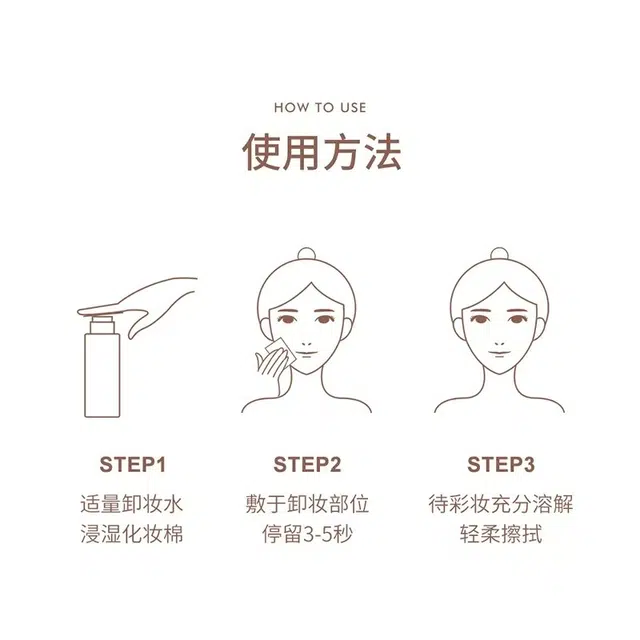 HOW TO USE

使用方法

STEP1

适量卸妆水
浸湿化妆棉

STEP2

敷于卸妆部位
停留3-5秒

STEP3

待彩妆充分溶解
轻柔擦拭