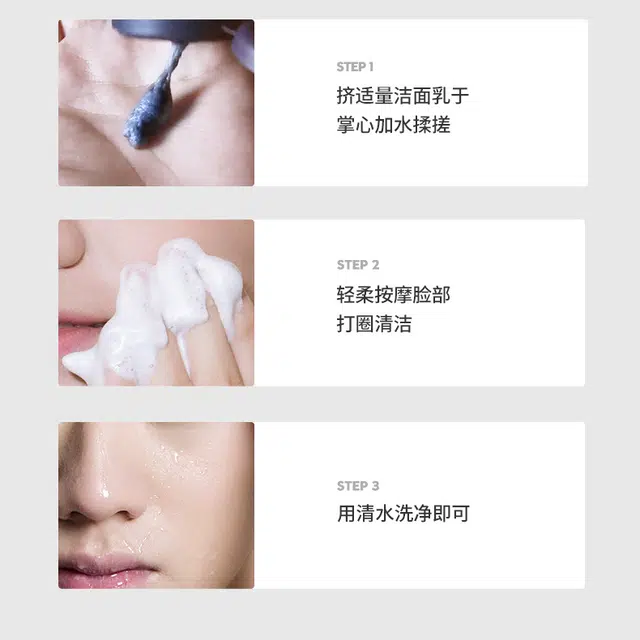 STEP 1

挤适量洁面乳于
掌心加水揉搓

STEP 2

轻柔按摩脸部
打圈清洁

STEP 3

用清水洗净即可