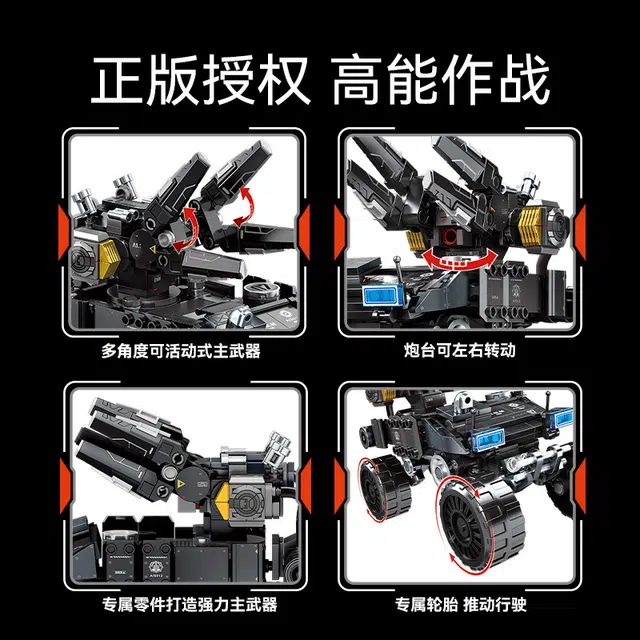 正版授权 高能作战

多角度可活动式主武器

炮台可左右转动

专属零件打造强力主武器

专属轮胎 推动行驶