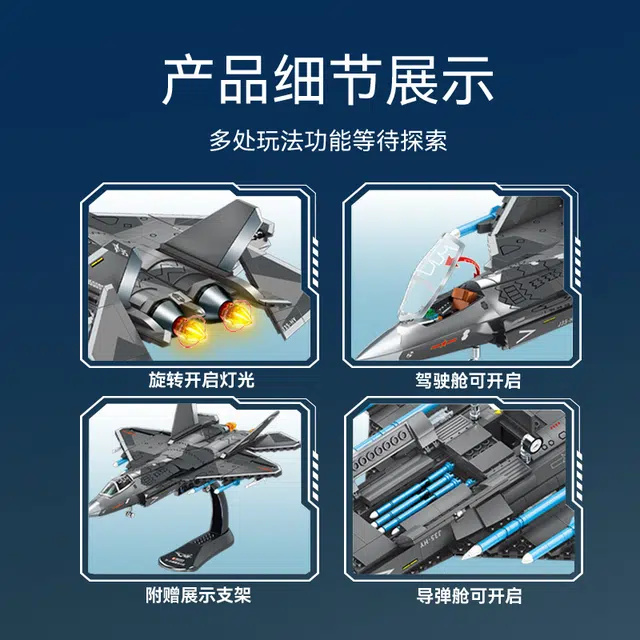 产品细节展示

多处玩法功能等待探索

旋转开启灯光

驾驶舱可开启

附赠展示支架

导弹舱可开启