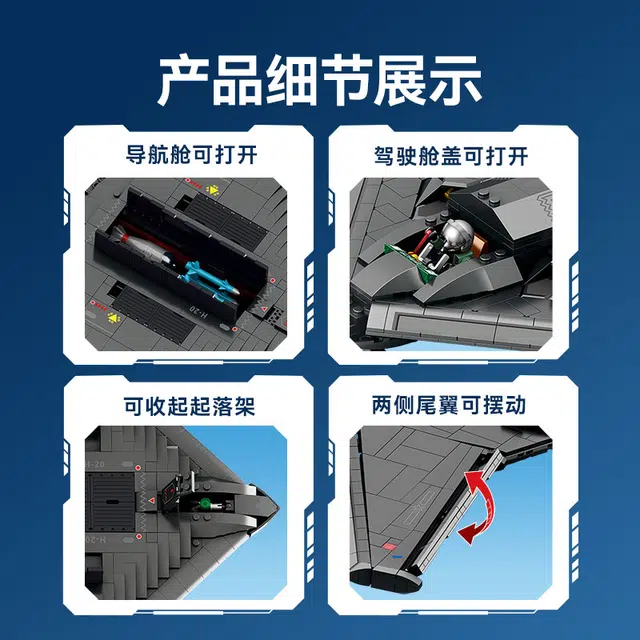 产品细节展示

导航舱可打开

H-20

驾驶舱盖可打开

可收起起落架

H-20

H-20

两侧尾翼可摆动