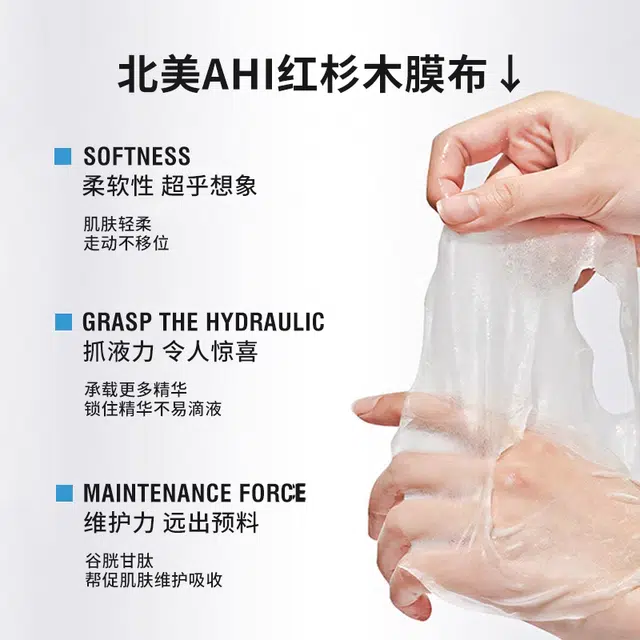 北美AHI红杉木膜布↓

SOFTNESS
柔软性 超乎想象

肌肤轻柔
走动不移位

GRASP THE HYDRAULIC
抓液力 令人惊喜

承载更多精华
锁住精华不易滴液

MAINTENANCE FORCE
维护力 远出预料

谷胱甘肽
帮促肌肤维护吸收