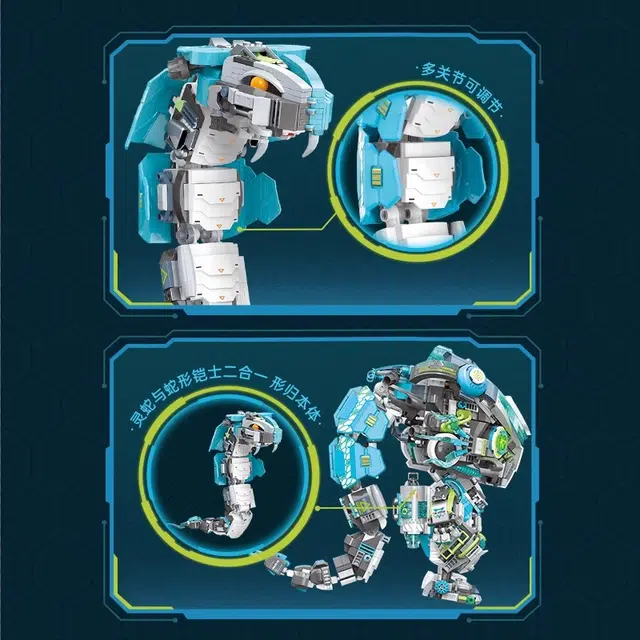 ·多关节可调节·

·灵蛇与蛇形铠士二合一 形归本体·