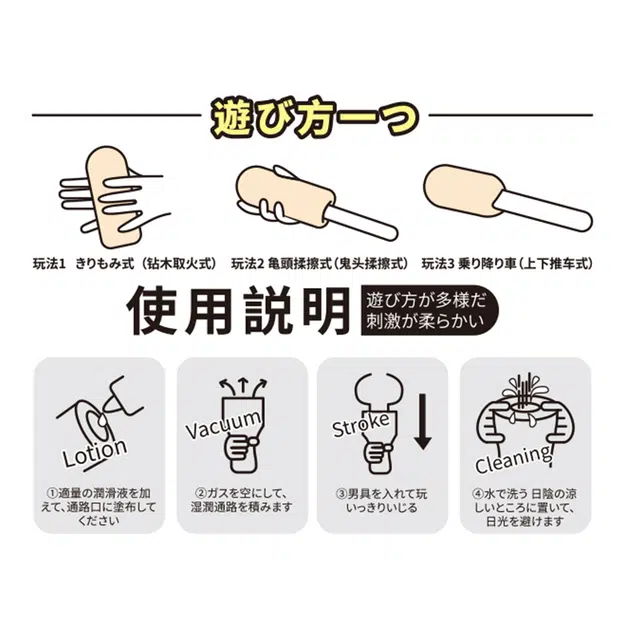 遊び方一つ

玩法1 きりもみ式（钻木取火式）

玩法2 亀頭揉擦式（鬼头揉擦式）

玩法3 乗り降り車（上下推车式）

使用説明

遊び方が多様だ
刺激が柔らかい

Lotion

①適量の潤滑液を加えて、通路口に塗布してください

Vacuum

②ガスを空にして、湿潤通路を積みます

Stroke

③男具を入れて玩いっきりいじる

Cleaning

④水で洗う 日陰の涼しいところに置いて、日光を避けます