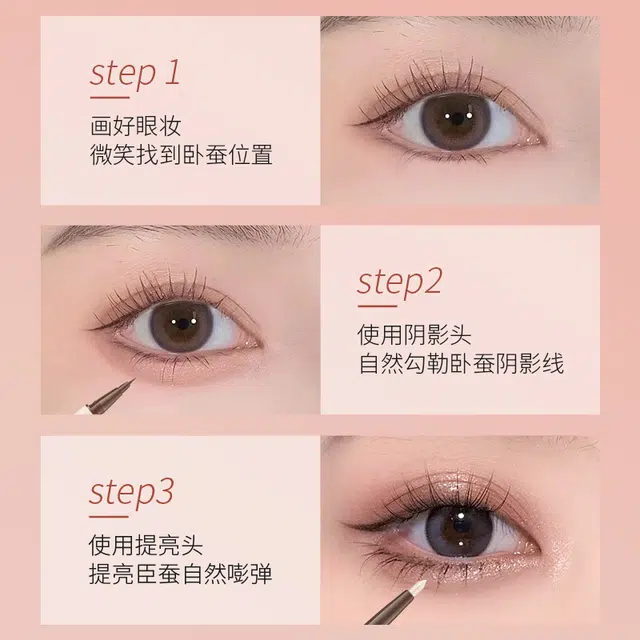 step 1
画好眼妆
微笑找到卧蚕位置

step2
使用阴影头
自然勾勒卧蚕阴影线

step3
使用提亮头
提亮臣蚕自然嘭弹