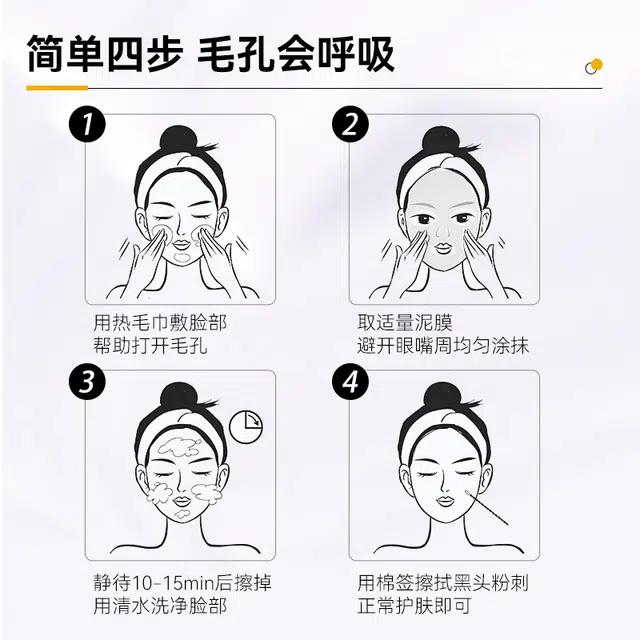 简单四步 毛孔会呼吸

1
用热毛巾敷脸部
帮助打开毛孔

2
取适量泥膜
避开眼嘴周均匀涂抹

3
静待10-15min后擦掉
用清水洗净脸部

4
用棉签擦拭黑头粉刺
正常护肤即可