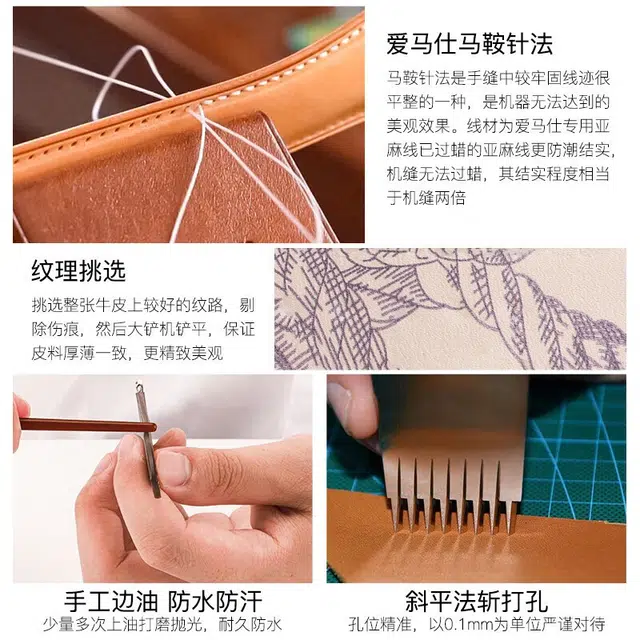 爱马仕马鞍针法

马鞍针法是手缝中较牢固线迹很平整的一种，是机器无法达到的美观效果。线材为爱马仕专用亚麻线已过蜡的亚麻线更防潮结实，机缝无法过蜡，其结实程度相当于机缝两倍

纹理挑选

挑选整张牛皮上较好的纹路，剔除伤痕，然后大铲机铲平，保证皮料厚薄一致，更精致美观

手工边油 防水防汗

少量多次上油打磨抛光，耐久防水

斜平法斩打孔

孔位精准，以0.1mm为单位严谨对待