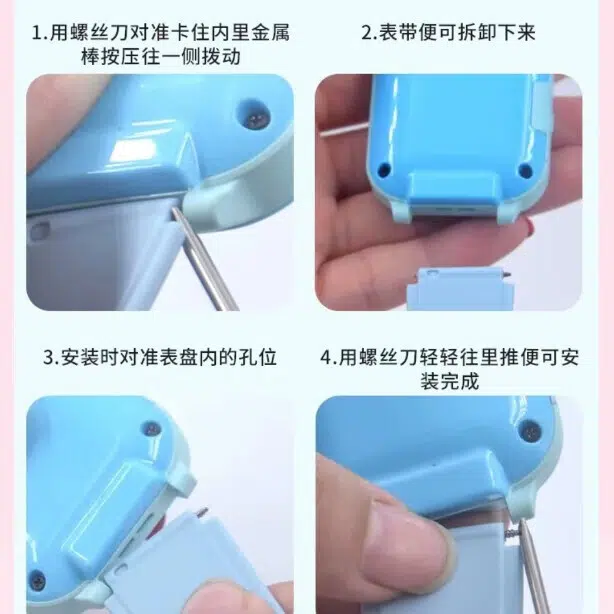 1.用螺丝刀对准卡住内里金属棒按压往一侧拨动

2.表带便可拆卸下来

3.安装时对准表盘内的孔位

4.用螺丝刀轻轻往里推便可安装完成