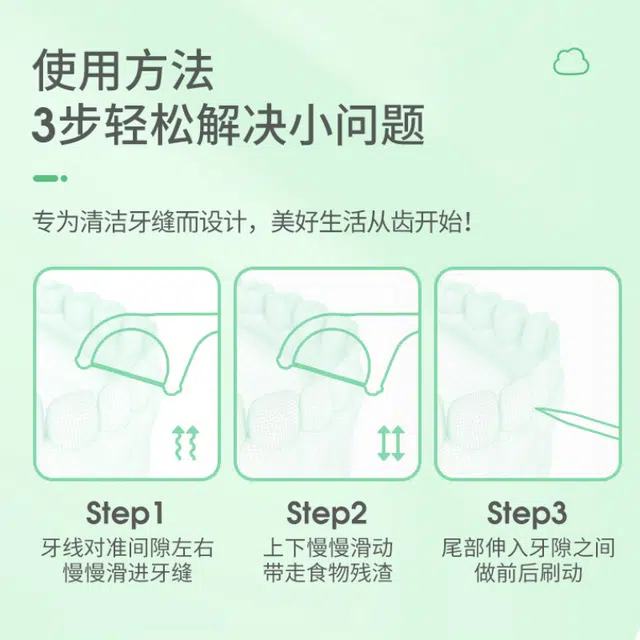 使用方法
3步轻松解决小问题

专为清洁牙缝而设计，美好生活从齿开始！

Step1
牙线对准间隙左右
慢慢滑进牙缝

Step2
上下慢慢滑动
带走食物残渣

Step3
尾部伸入牙隙之间
做前后刷动