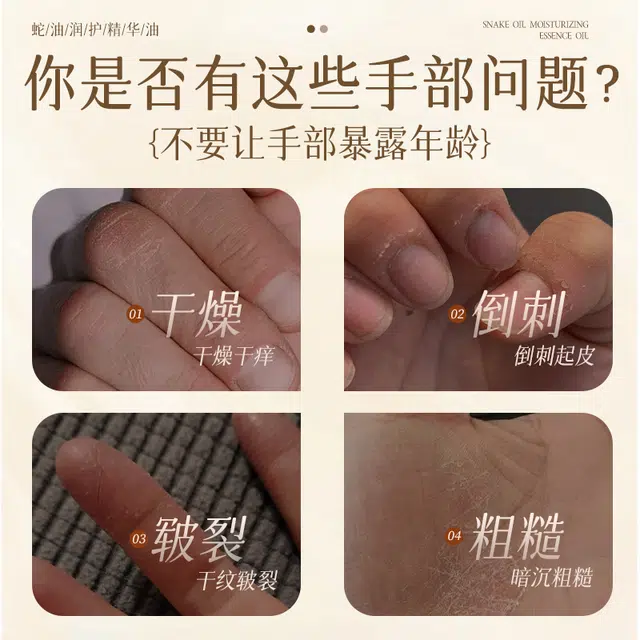 蛇/油/润/护/精/华/油

SNAKE OIL MOISTURIZING ESSENCE OIL

你是否有这些手部问题?

{不要让手部暴露年龄}

01 干燥
干燥干痒

02 倒刺
倒刺起皮

03 皲裂
干纹皲裂

04 粗糙
暗沉粗糙